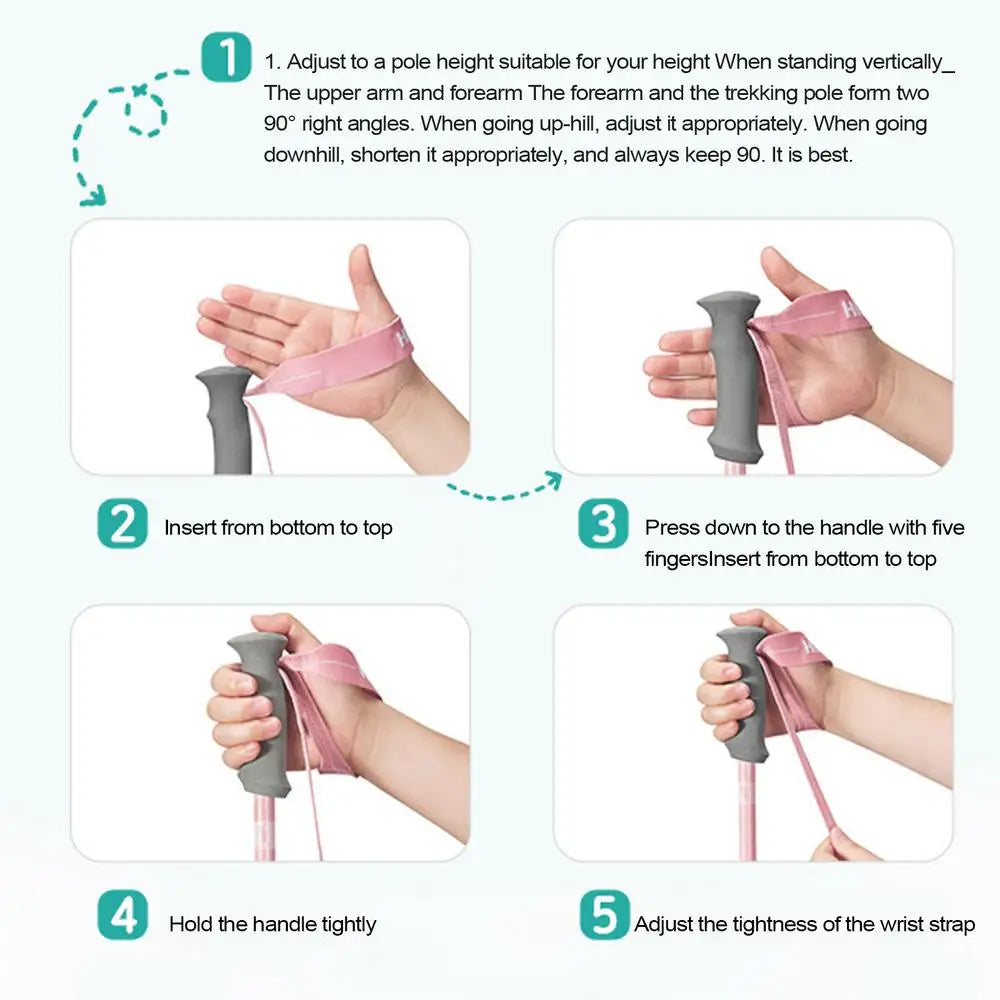 1

1. Adjust to a pole height suitable for your height When standing vertically_ The upper arm and forearm The forearm and the trekking pole form two 90° right angles. When going up-hill, adjust it appropriately. When going downhill, shorten it appropriately, and always keep 90. It is best.

2

Insert from bottom to top

3

Press down to the handle with five fingersInsert from bottom to top

4

Hold the handle tightly

5

Adjust the tightness of the wrist strap