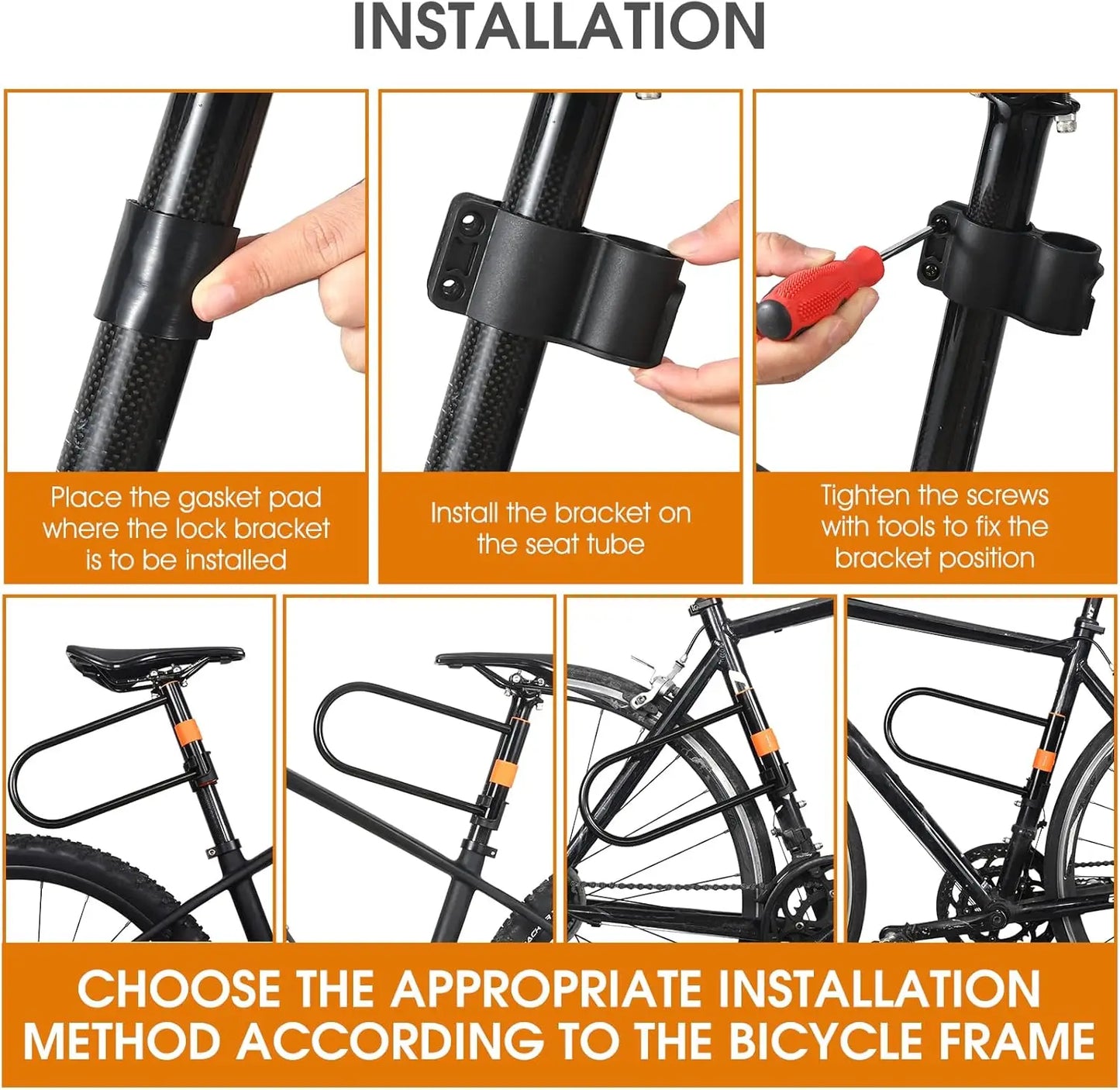 INSTALLATION

Place the gasket pad where the lock bracket is to be installed

Install the bracket on the seat tube

Tighten the screws with tools to fix the bracket position

CHOOSE THE APPROPRIATE INSTALLATION METHOD ACCORDING TO THE BICYCLE FRAME