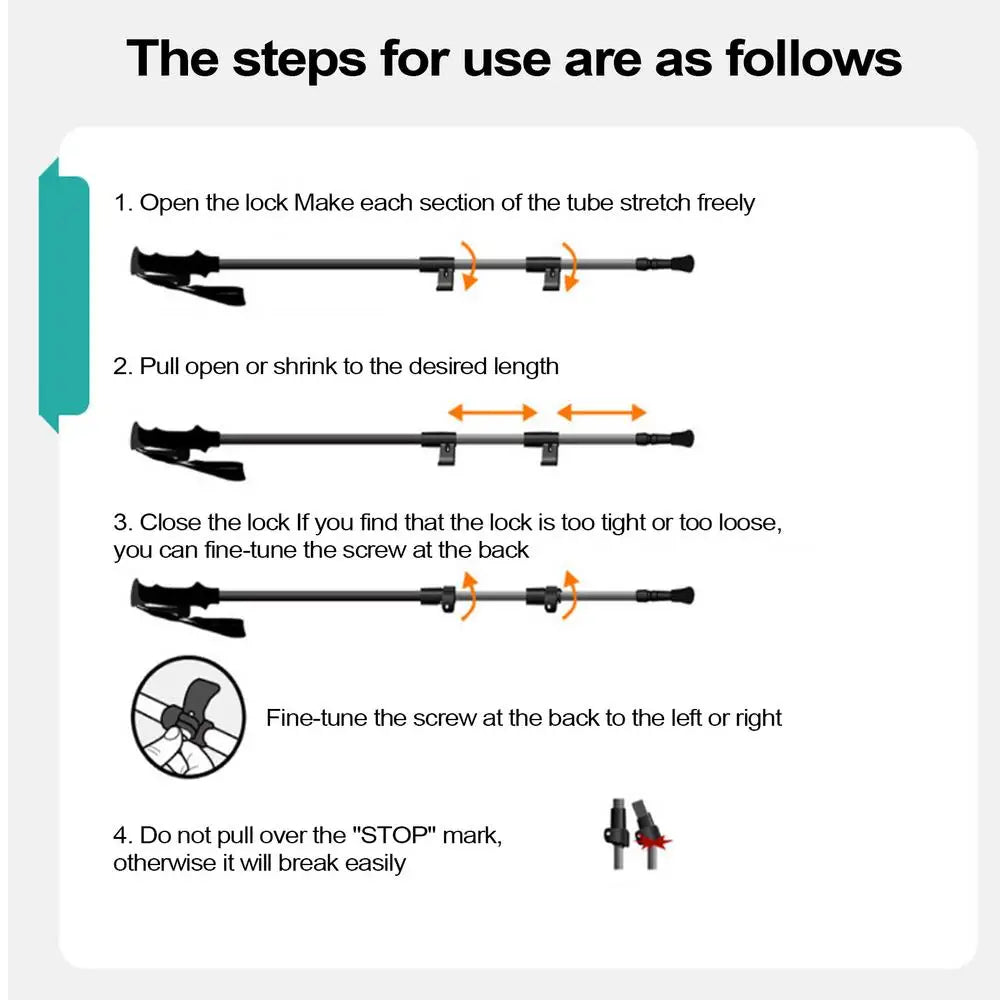 The steps for use are as follows

1. Open the lock Make each section of the tube stretch freely

2. Pull open or shrink to the desired length

3. Close the lock If you find that the lock is too tight or too loose, you can fine-tune the screw at the back

Fine-tune the screw at the back to the left or right

4. Do not pull over the "STOP" mark, otherwise it will break easily