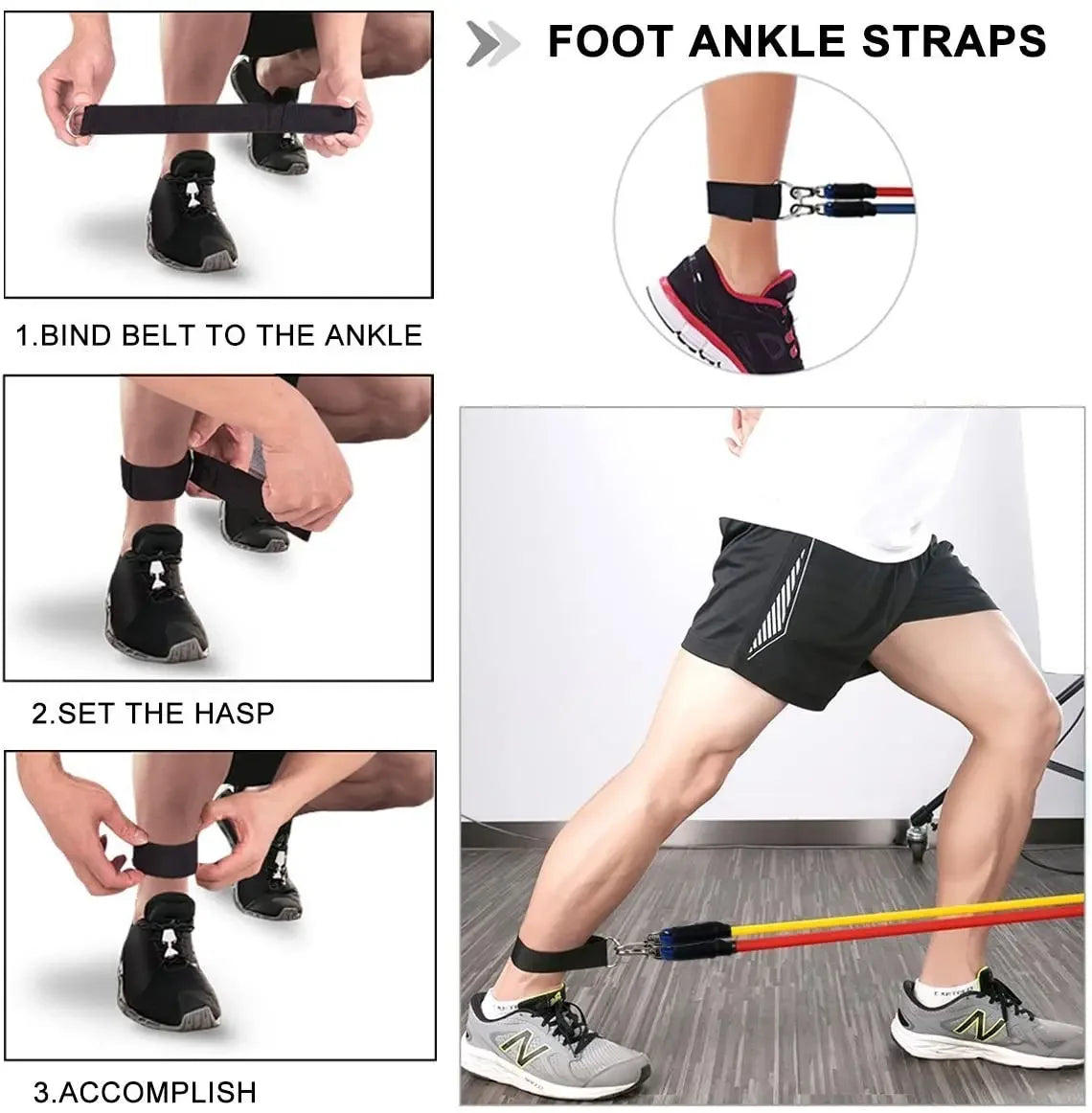 FOOT ANKLE STRAPS

1.BIND BELT TO THE ANKLE

2.SET THE HASP

3.ACCOMPLISH