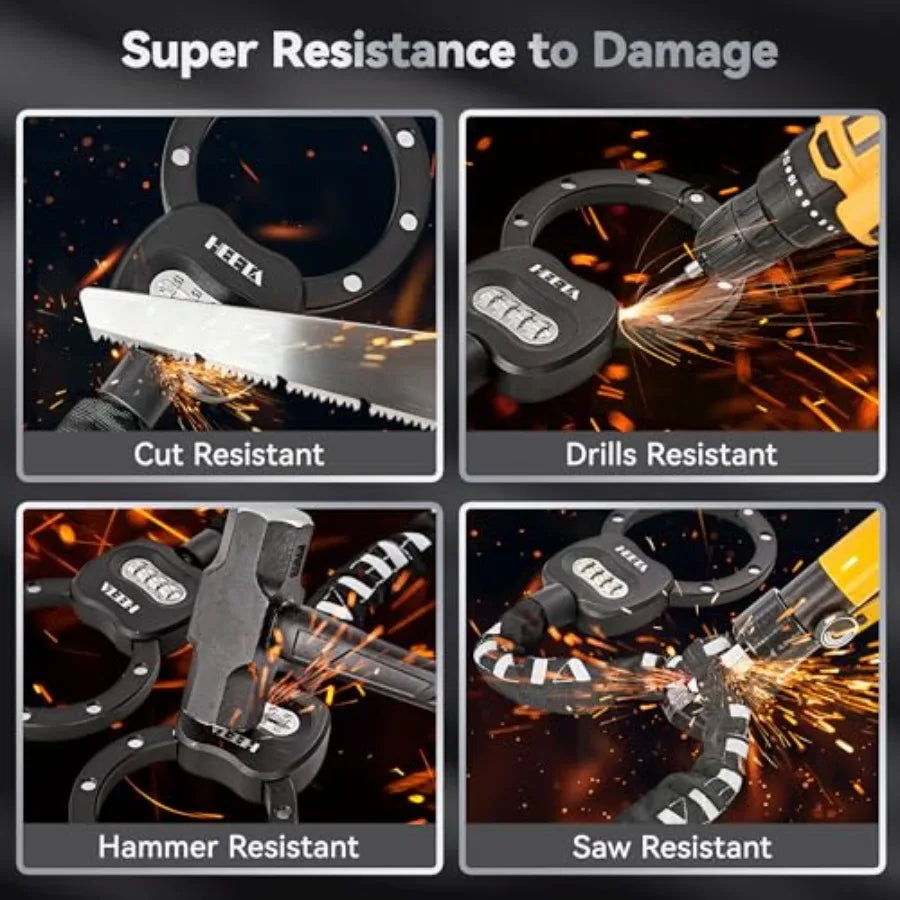 Super Resistance to Damage

HEETA

Cut Resistant

HEETA

Drills Resistant

HEETA

HEETA

Hammer Resistant

HEETA

Saw Resistant