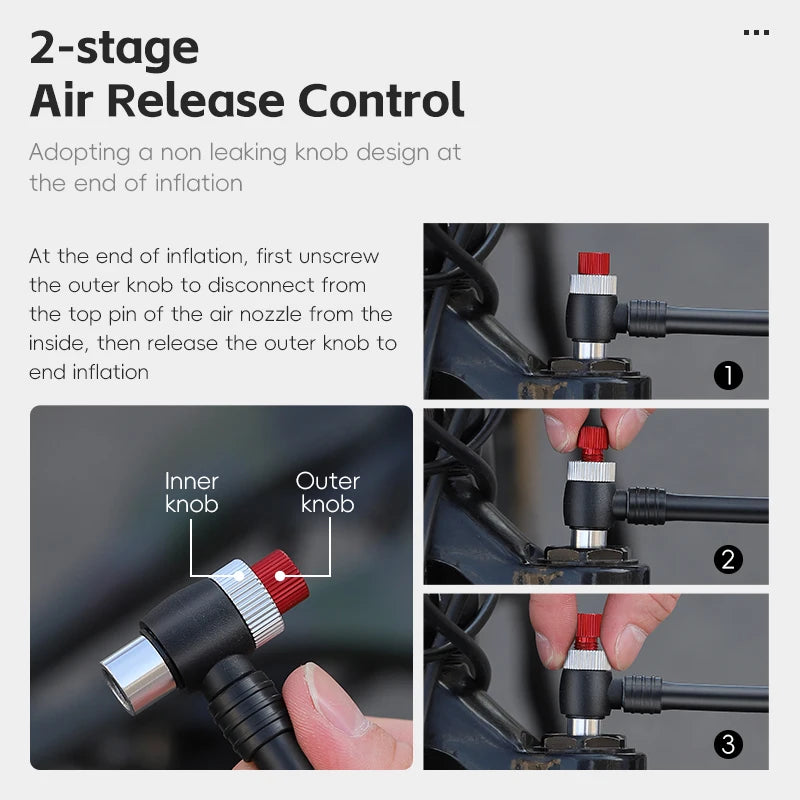 2-stage
Air Release Control

...

Adopting a non leaking knob design at the end of inflation

At the end of inflation, first unscrew the outer knob to disconnect from the top pin of the air nozzle from the inside, then release the outer knob to end inflation

Inner knob

Outer knob

1

2

3