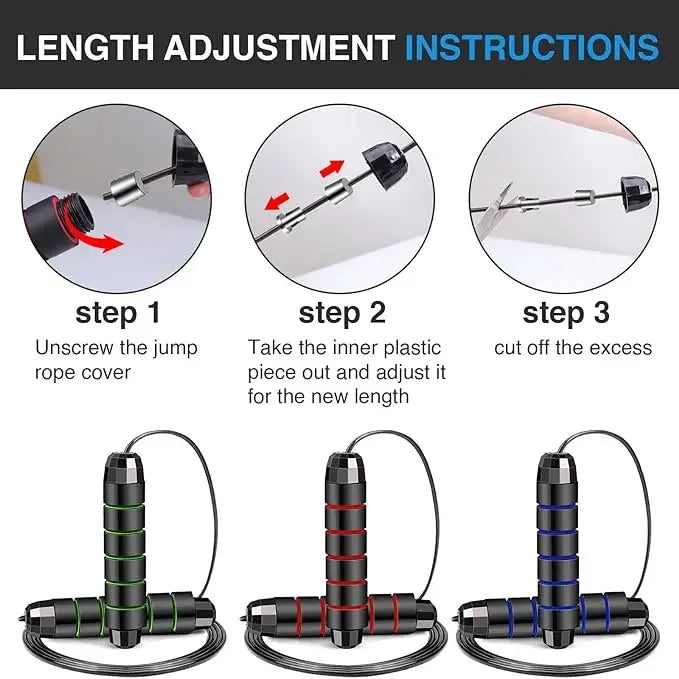 LENGTH ADJUSTMENT INSTRUCTIONS

step 1
Unscrew the jump rope cover

step 2
Take the inner plastic piece out and adjust it for the new length

step 3
cut off the excess