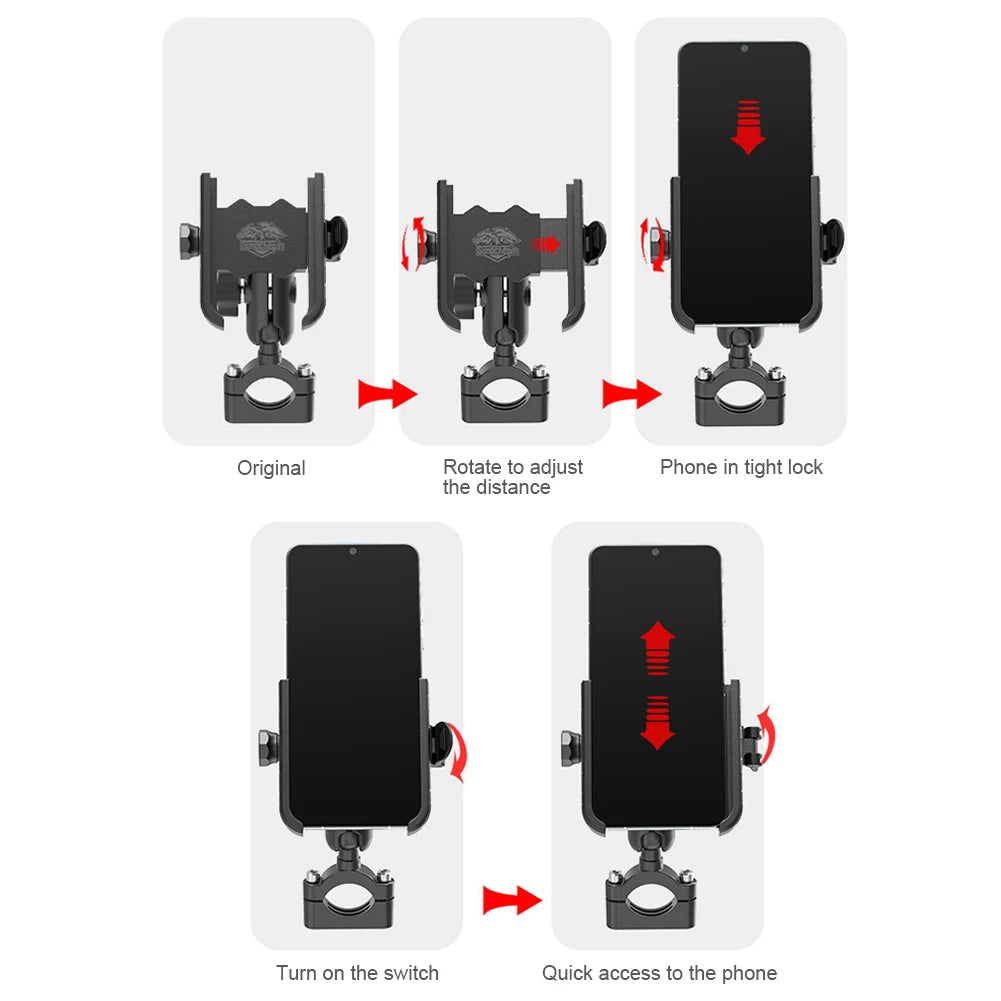 Original

Rotate to adjust the distance

Phone in tight lock

Turn on the switch

Quick access to the phone