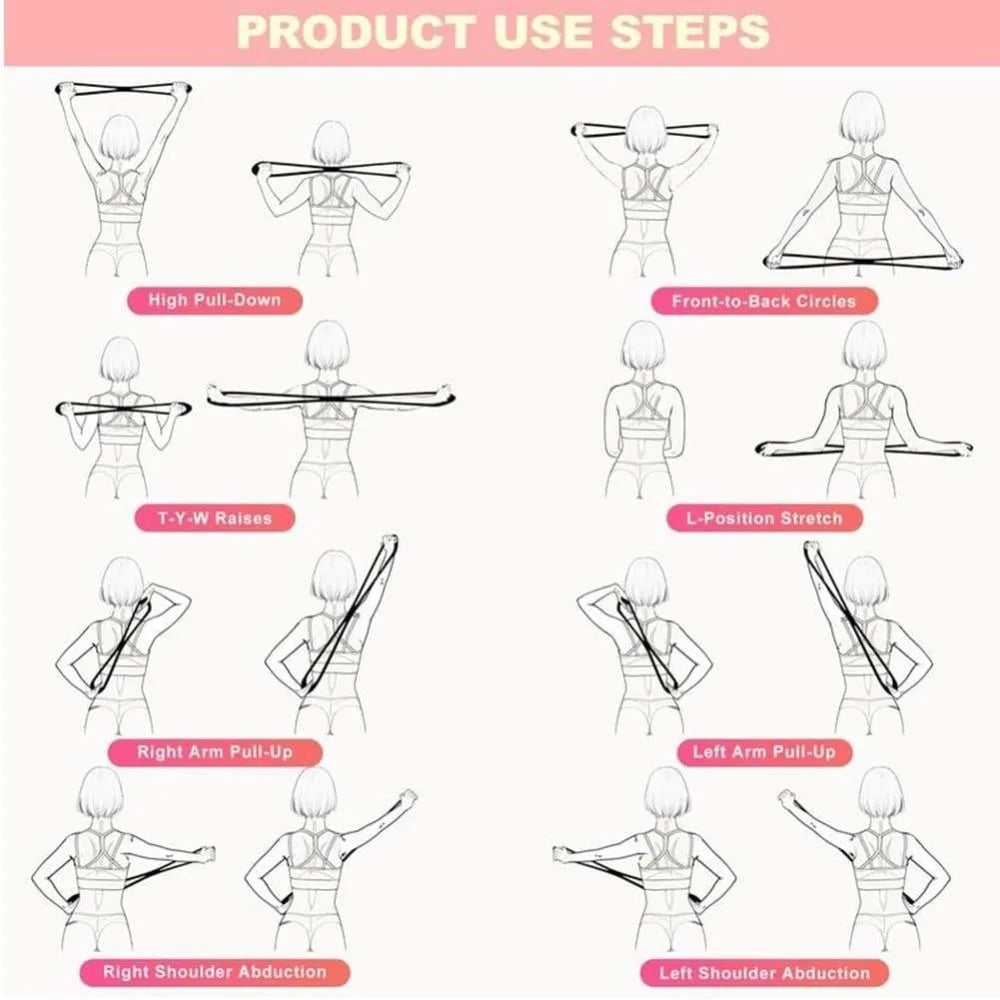 PRODUCT USE STEPS

High Pull-Down

Front-to-Back Circles

T-Y-W Raises

L-Position Stretch

Right Arm Pull-Up

Left Arm Pull-Up

Right Shoulder Abduction

Left Shoulder Abduction