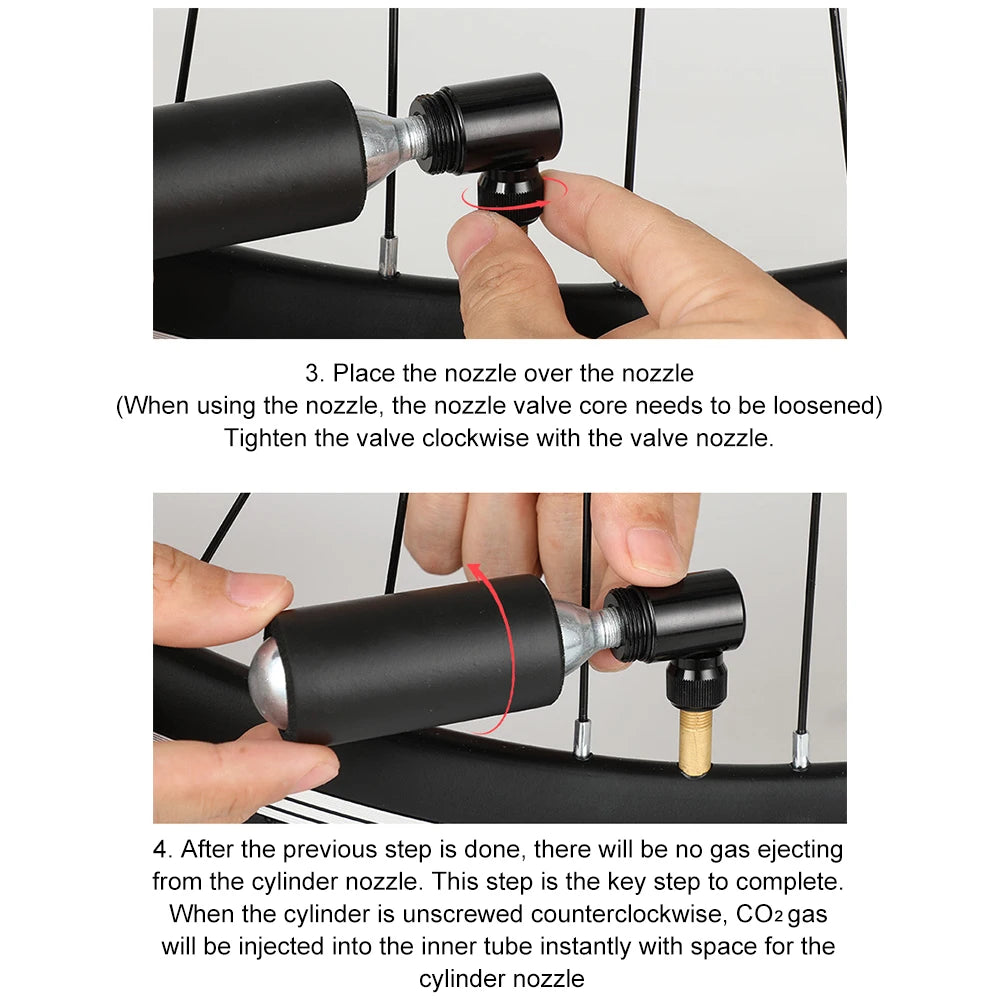 3. Place the nozzle over the nozzle
(When using the nozzle, the nozzle valve core needs to be loosened)
Tighten the valve clockwise with the valve nozzle.

4. After the previous step is done, there will be no gas ejecting from the cylinder nozzle. This step is the key step to complete. When the cylinder is unscrewed counterclockwise, $CO_2$ gas will be injected into the inner tube instantly with space for the cylinder nozzle