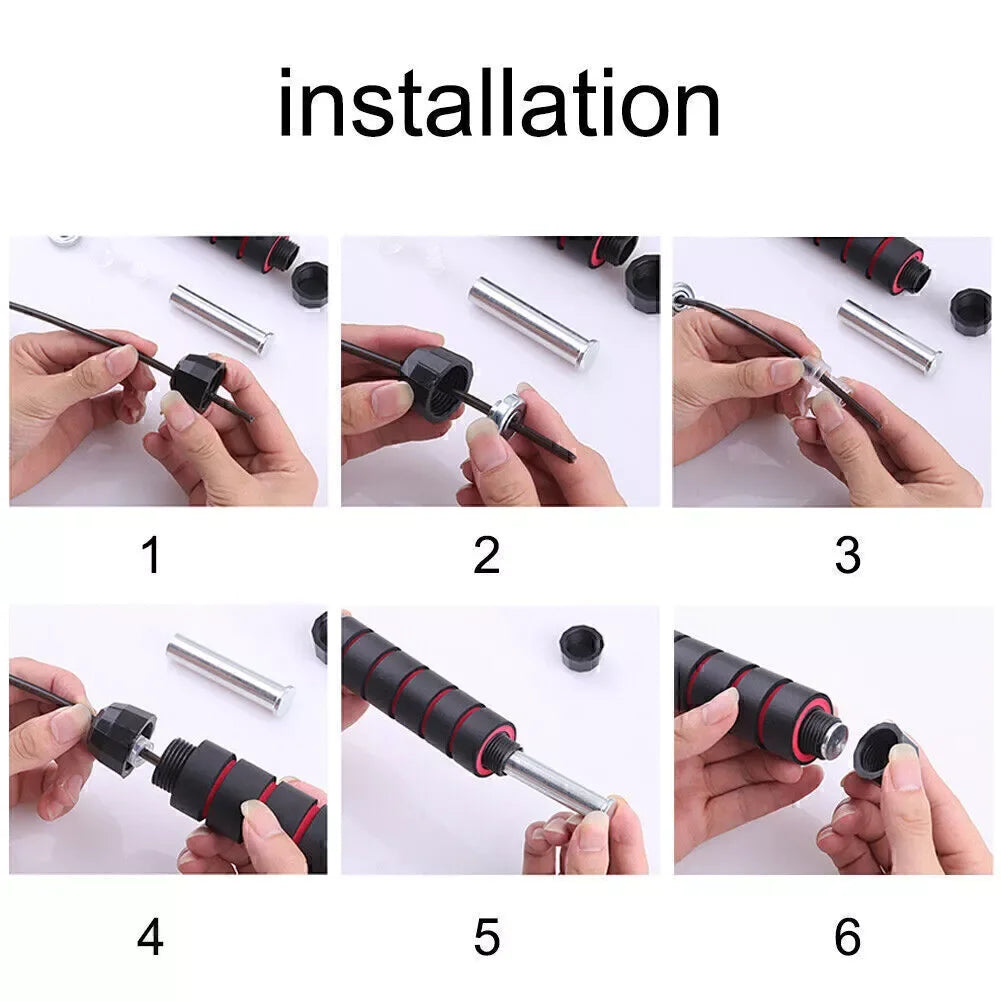 installation

1

2

3

4

5

6